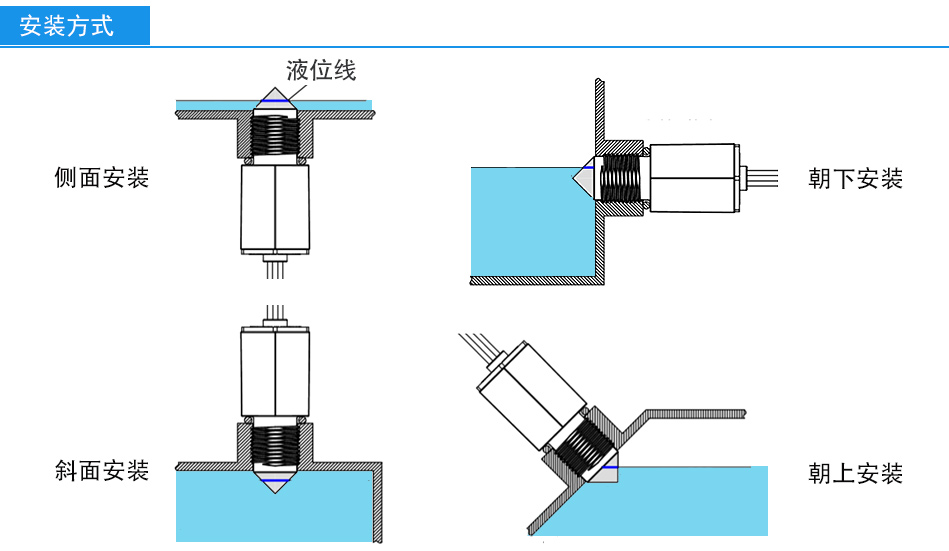 安装方式

液位线

侧面安装

朝下安装

斜面安装

朝上安装