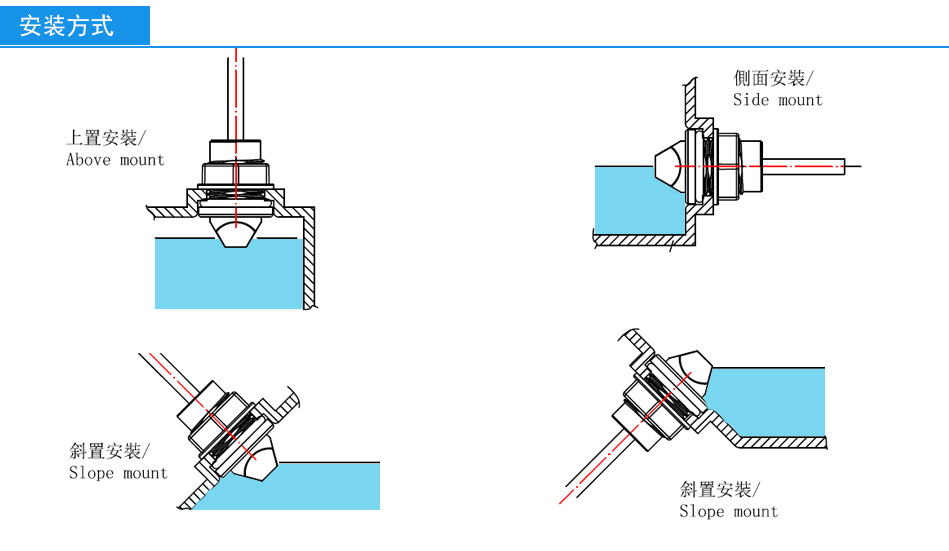 安装方式

上置安装/
Above mount

侧面安装/
Side mount

斜置安装/
Slope mount

斜置安装/
Slope mount