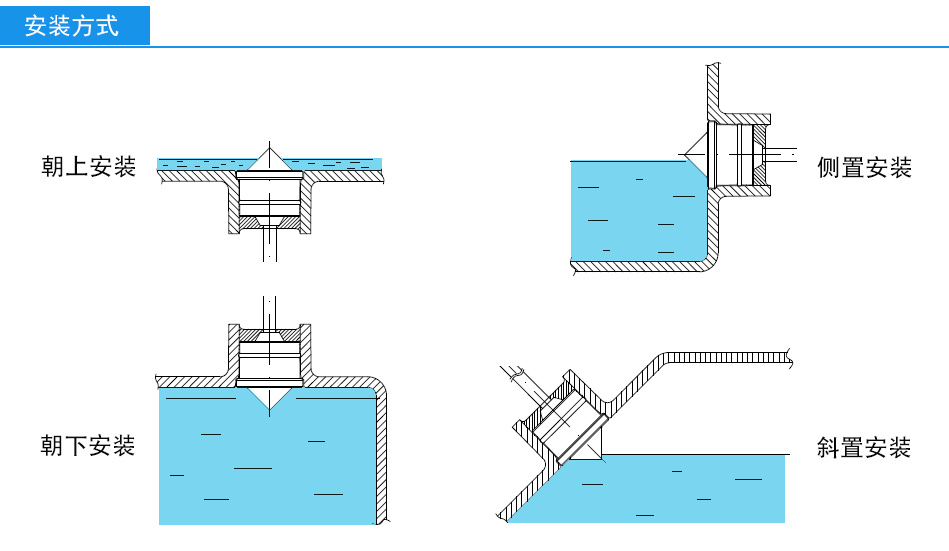 安装方式

朝上安装

侧置安装

朝下安装

斜置安装